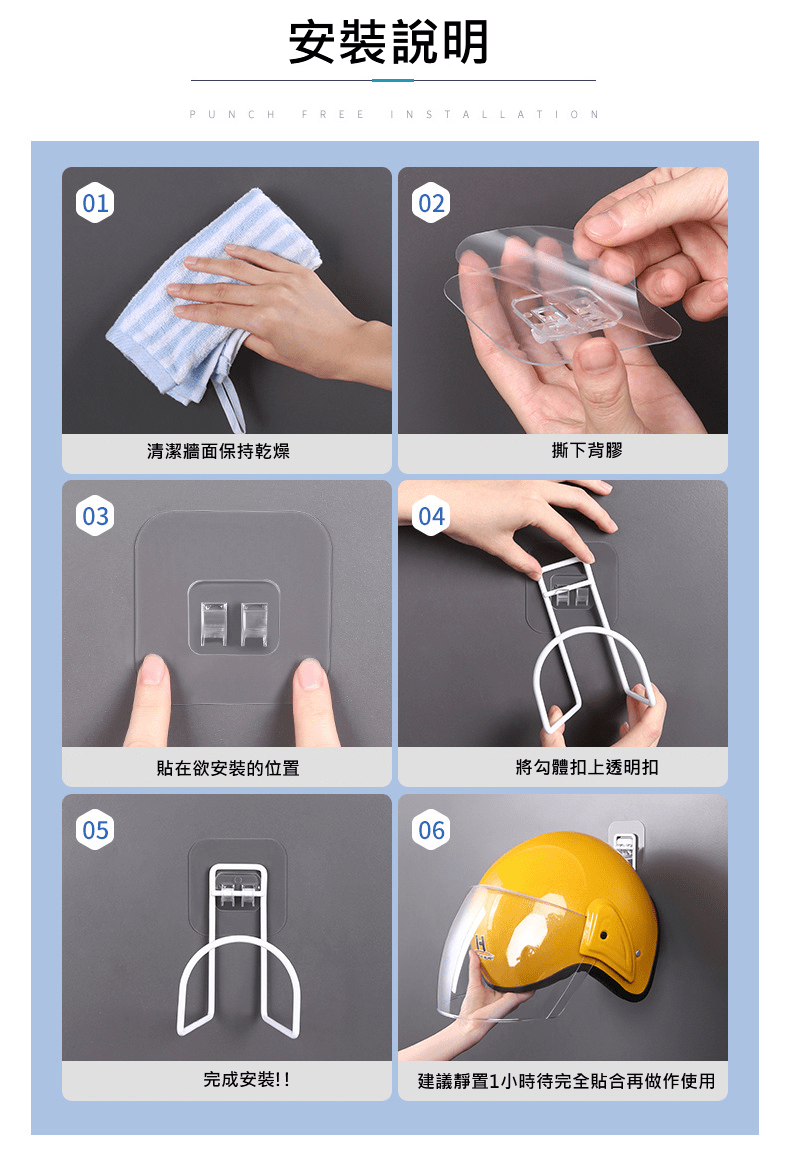 安裝說明

PUNCH FREE INSTALLATION

01

清潔牆面保持乾燥

02

撕下背膠

03

貼在欲安裝的位置

04

將勾體扣上透明扣

05

完成安裝!!

06

建議靜置1小時待完全貼合再做作使用